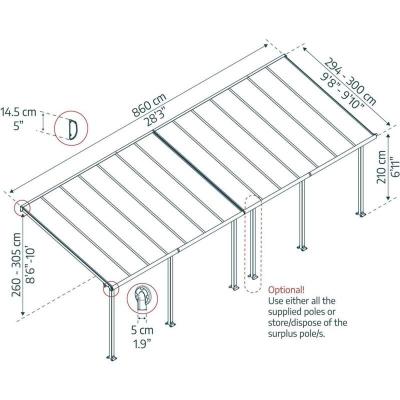 14.5 cm
5"

860 cm
28'3"

294 - 300 cm
9'8" - 9'10"

210 cm
6'11"

260 - 305 cm
8'6"-10'

5 cm
1.9"

Optional!
Use either all the supplied poles or store/dispose of the surplus pole/s.