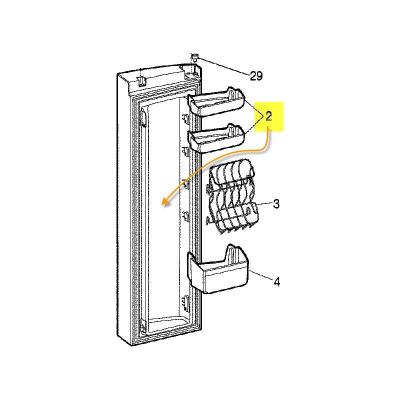 29
2
3
4